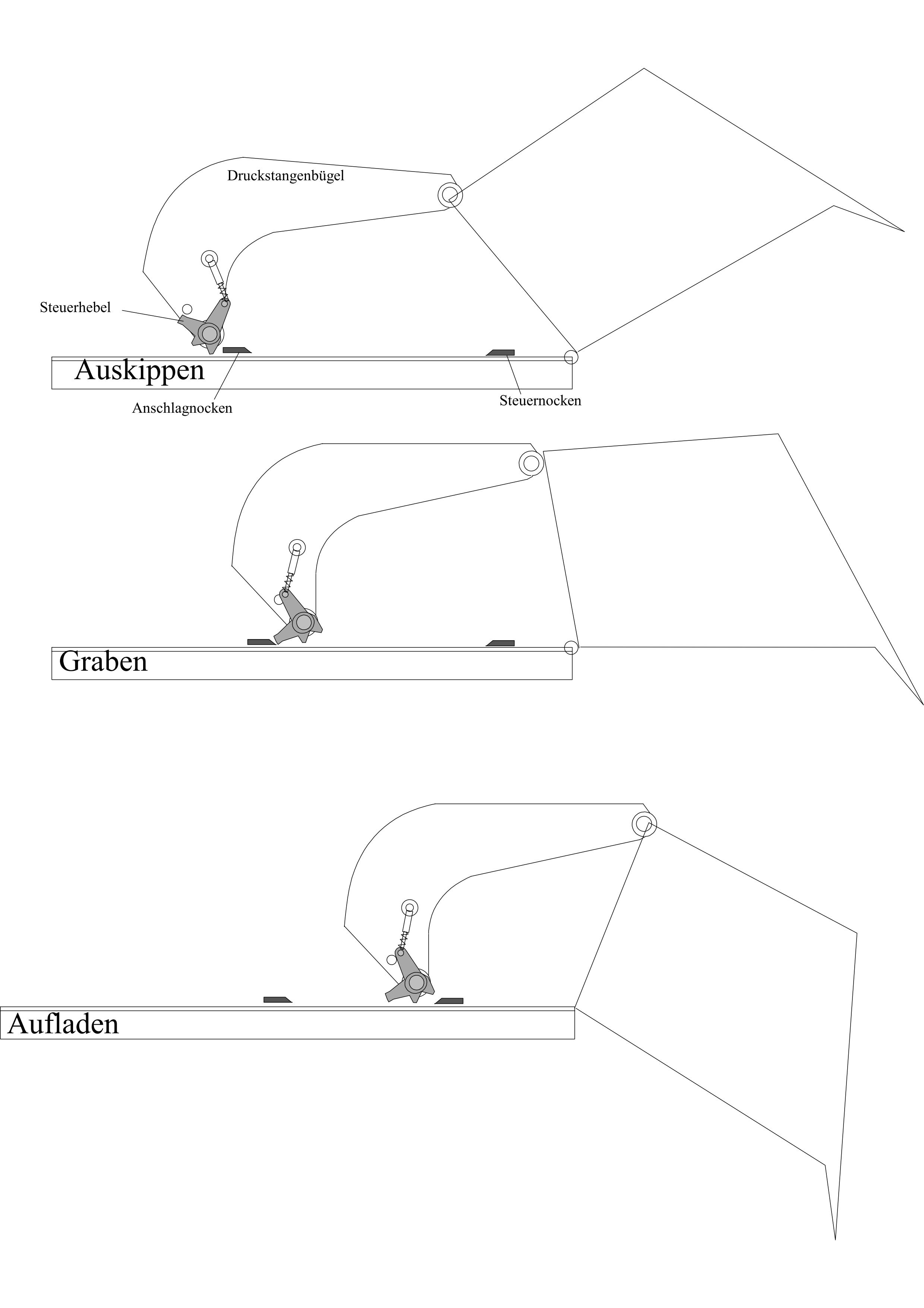 Druckstangenbügel

Steuerhebel

Auskippen

Anschlagnocken

Steuernocken

Graben

Aufladen